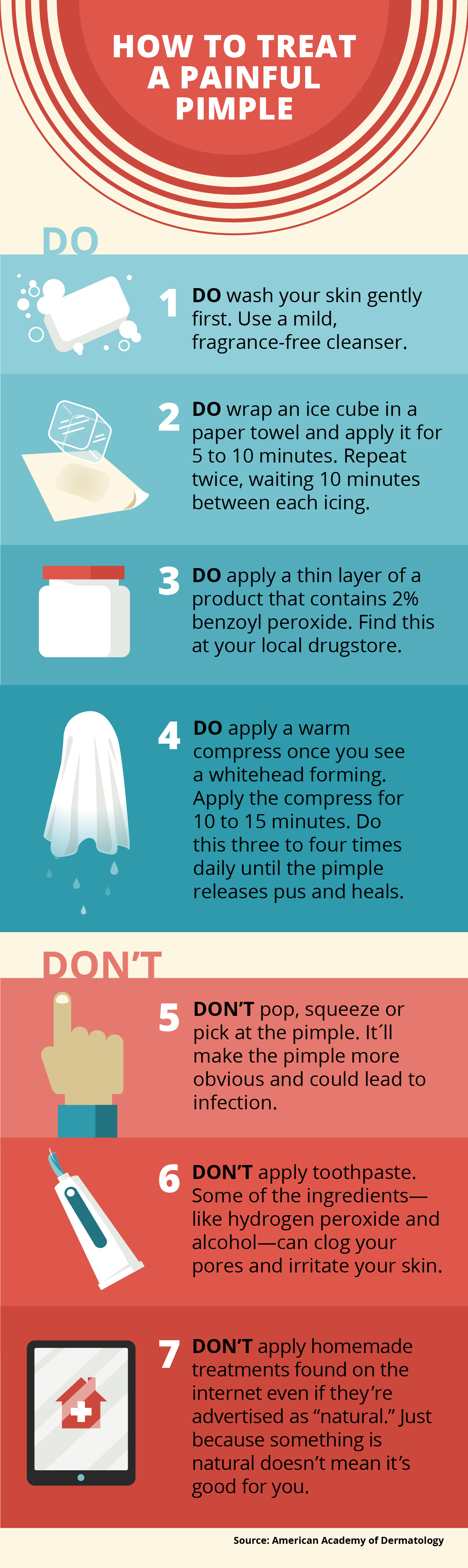 HOW TO TREAT A PAINFUL PIMPLE

DO

1 DO wash your skin gently first. Use a mild, fragrance-free cleanser.

2 DO wrap an ice cube in a paper towel and apply it for 5 to 10 minutes. Repeat twice, waiting 10 minutes between each icing.

3 DO apply a thin layer of a product that contains 2% benzoyl peroxide. Find this at your local drugstore.

4 DO apply a warm compress once you see a whitehead forming. Apply the compress for 10 to 15 minutes. Do this three to four times daily until the pimple releases pus and heals.

DON'T

5 DON'T pop, squeeze or pick at the pimple. It´ll make the pimple more obvious and could lead to infection.

6 DON'T apply toothpaste. Some of the ingredients—like hydrogen peroxide and alcohol—can clog your pores and irritate your skin.

7 DON'T apply homemade treatments found on the internet even if they're advertised as "natural." Just because something is natural doesn't mean it's good for you.

Source: American Academy of Dermatology